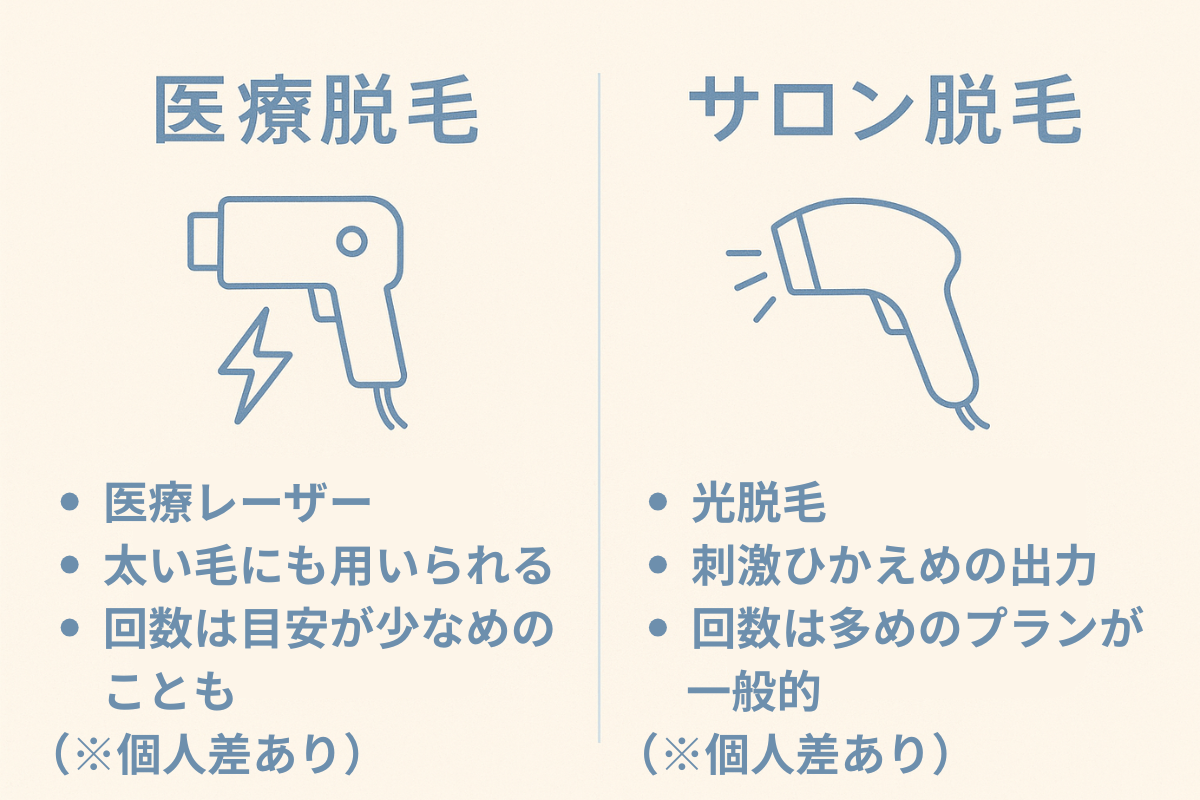 医療脱毛

• 医療レーザー
• 太い毛にも用いられる
• 回数は目安が少なめのことも
（※個人差あり）

サロン脱毛

• 光脱毛
• 刺激ひかえめの出力
• 回数は多めのプランが一般的
（※個人差あり）